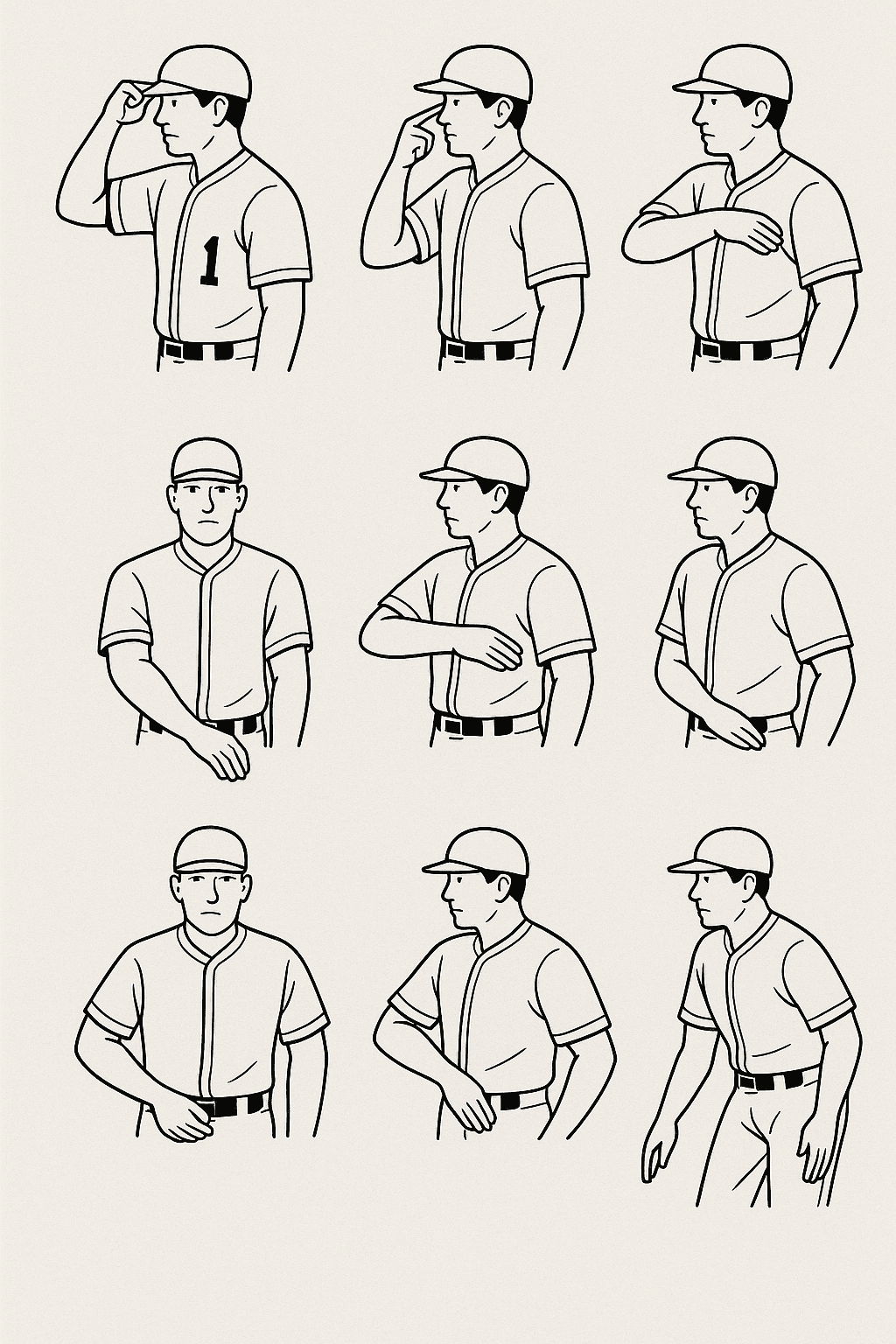 1